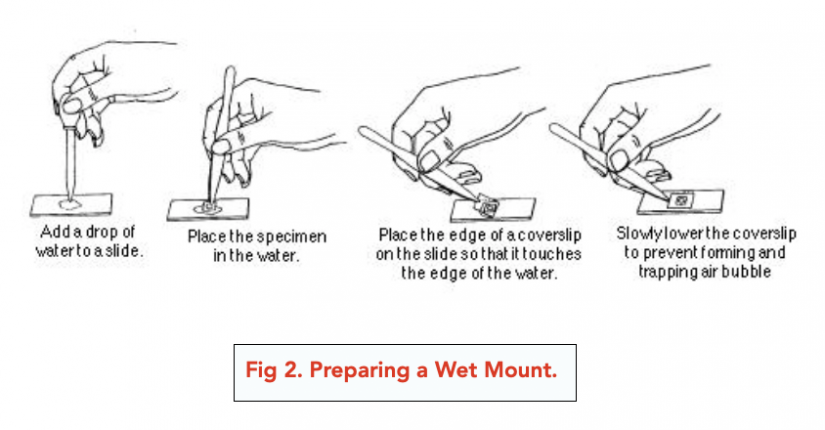 Add a drop of water to a slide.

Place the specimen in the water.

Place the edge of a coverslip on the slide so that it touches the edge of the water.

Slowly lower the coverslip to prevent forming and trapping air bubble

Fig 2. Preparing a Wet Mount.