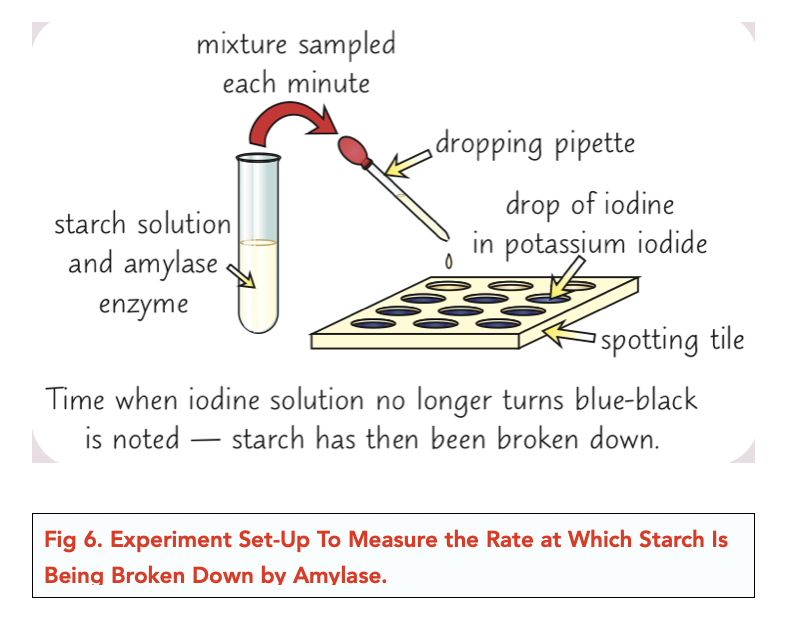 mixture sampled each minute

dropping pipette

starch solution and amylase enzyme

drop of iodine in potassium iodide

spotting tile

Time when iodine solution no longer turns blue-black is noted — starch has then been broken down.

Fig 6. Experiment Set-Up To Measure the Rate at Which Starch Is Being Broken Down by Amylase.